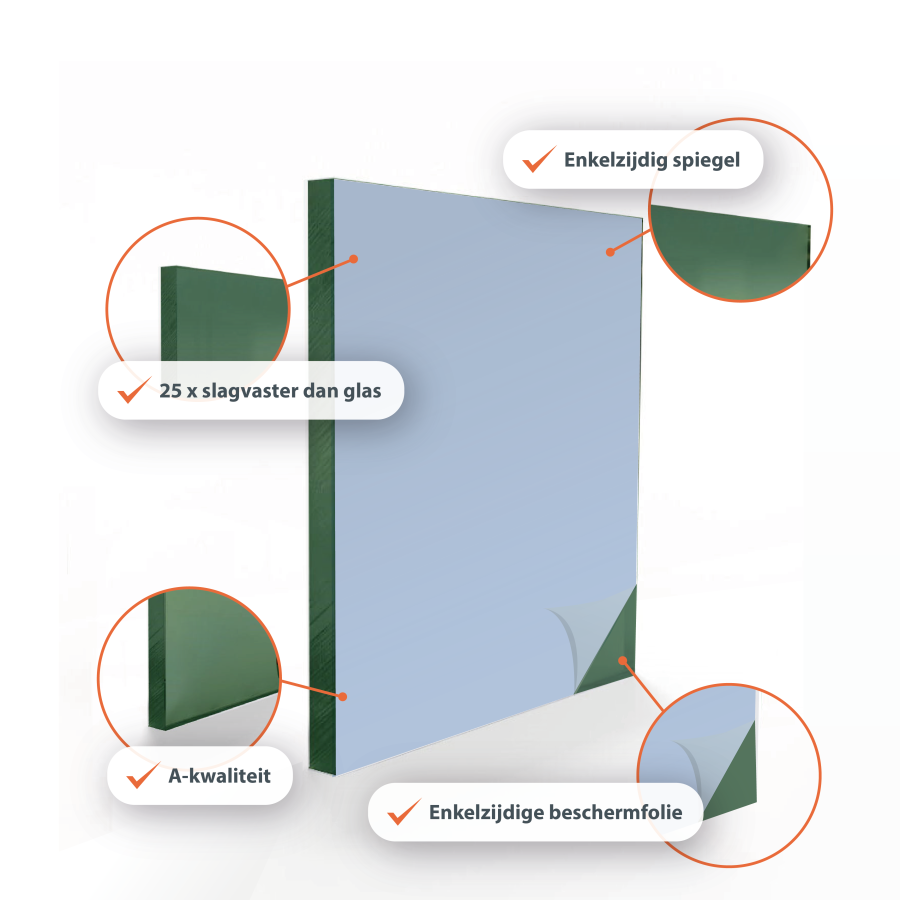 Enkelzijdig spiegel

25 x slagvaster dan glas

A-kwaliteit

Enkelzijdige beschermfolie