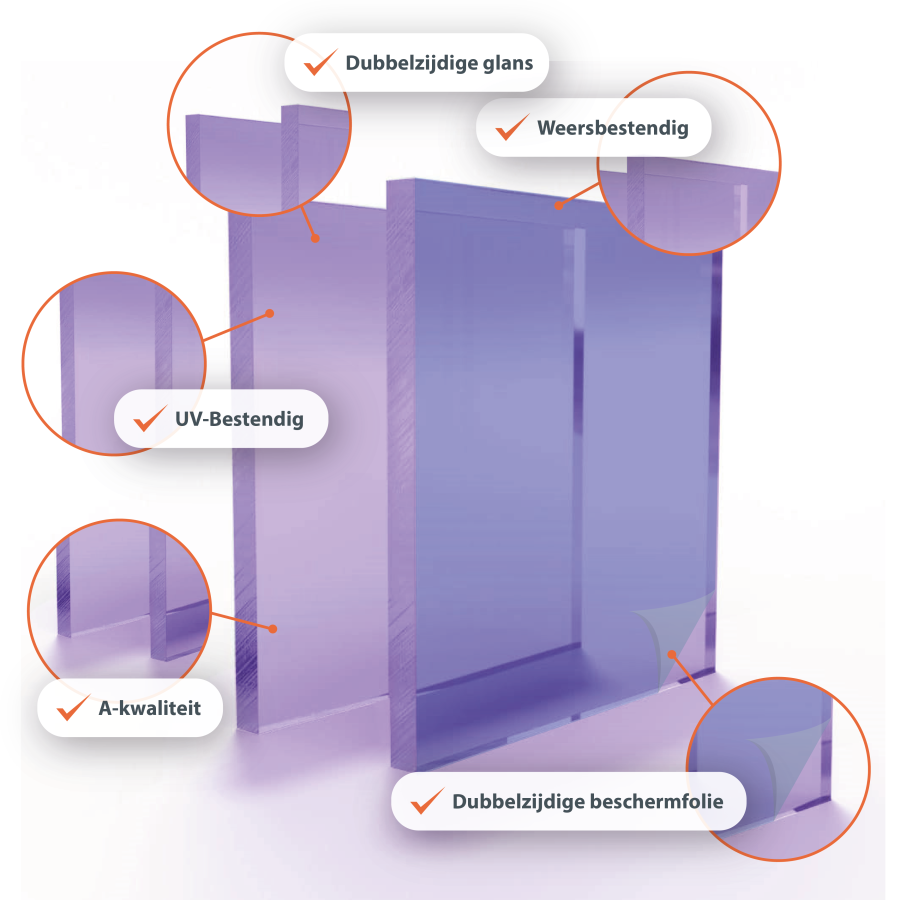 Dubbelzijdige glans

Weersbestendig

UV-Bestendig

A-kwaliteit

Dubbelzijdige beschermfolie