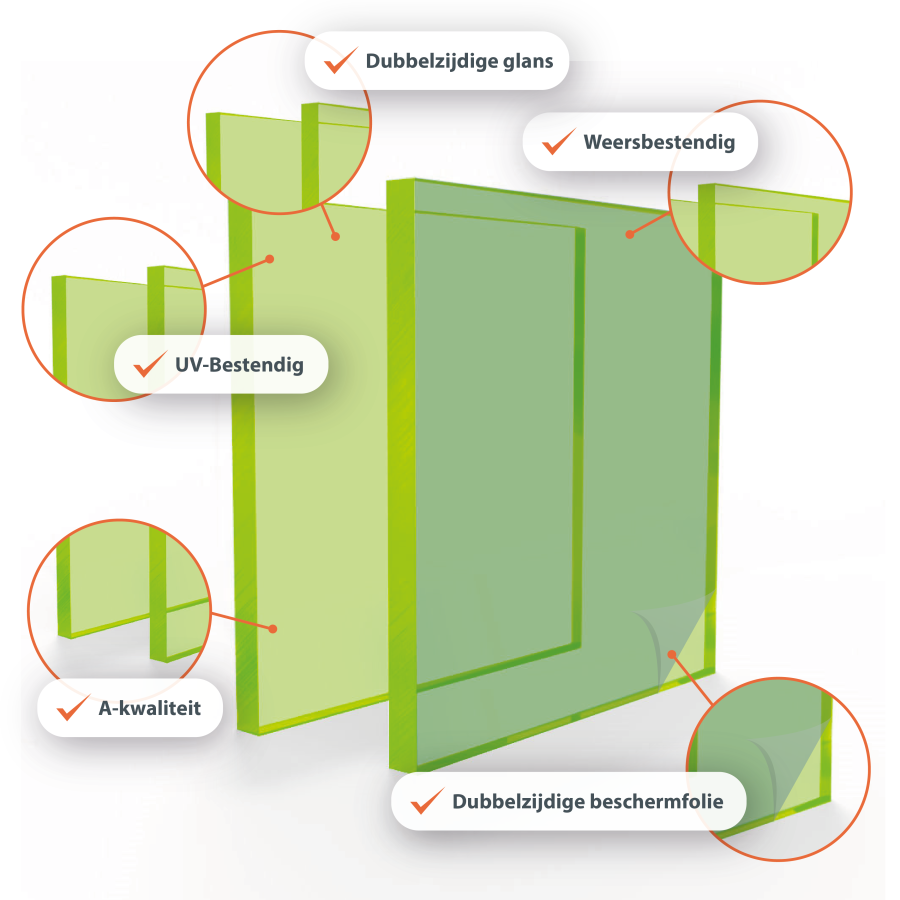 Dubbelzijdige glans

Weersbestendig

UV-Bestendig

A-kwaliteit

Dubbelzijdige beschermfolie