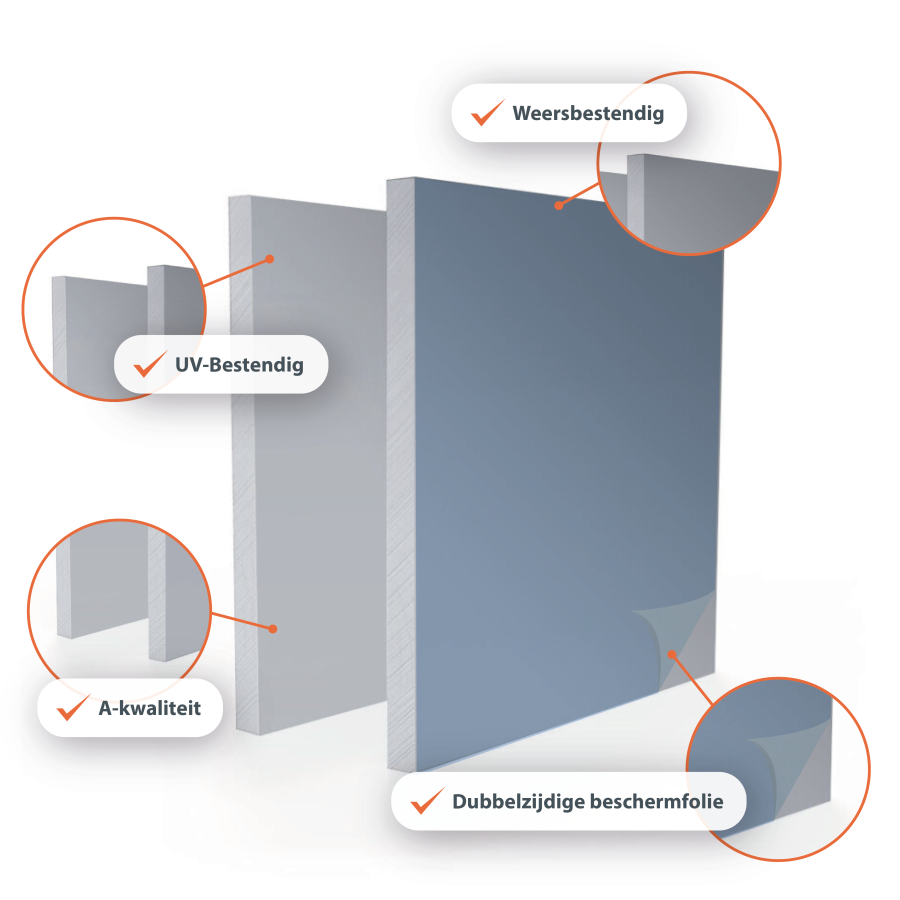 Weersbestendig

UV-Bestendig

A-kwaliteit

Dubbelzijdige beschermfolie