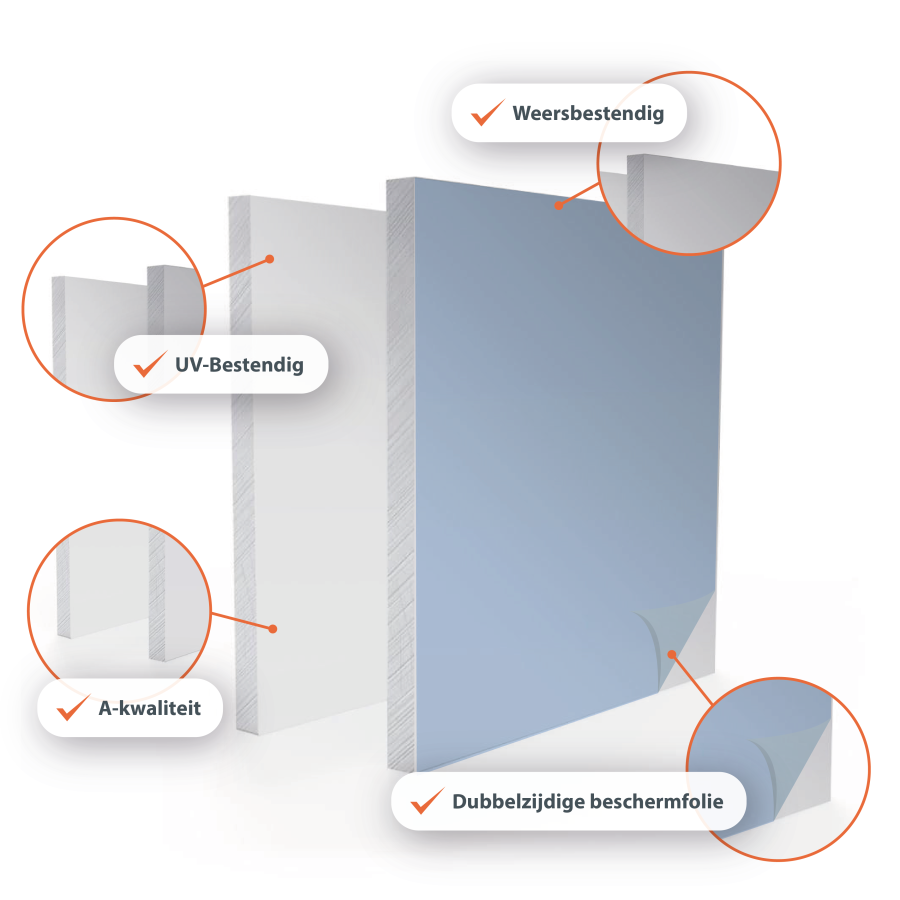 Weersbestendig

UV-Bestendig

A-kwaliteit

Dubbelzijdige beschermfolie