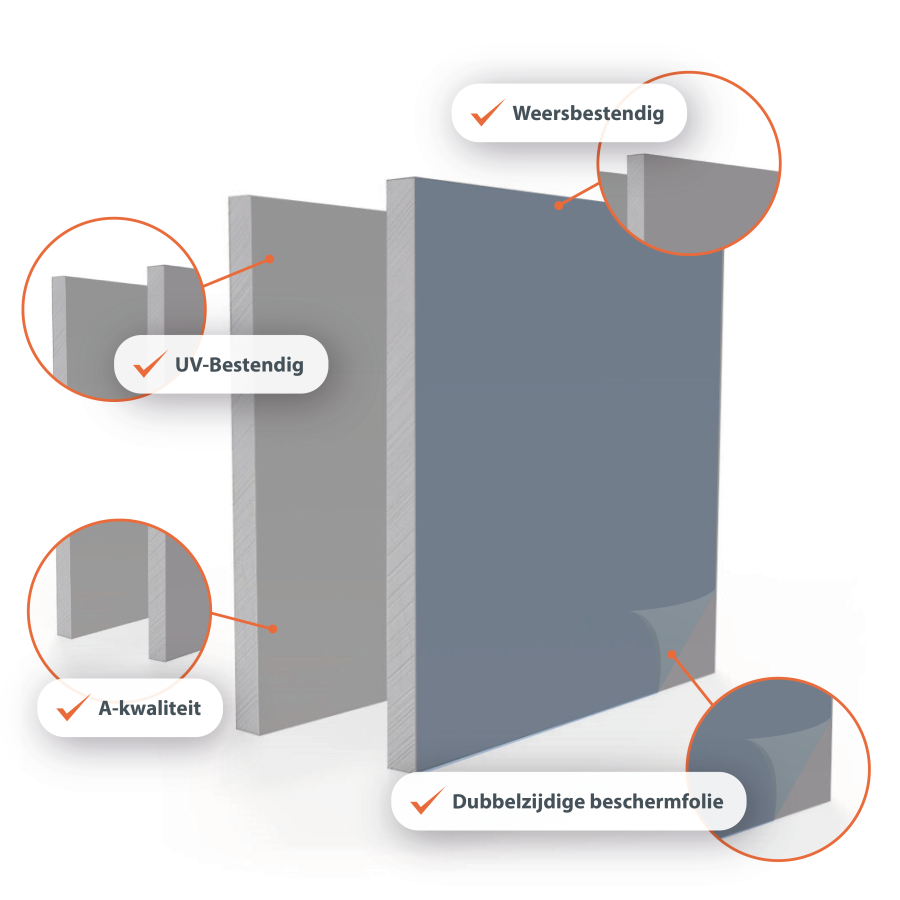 Weersbestendig

UV-Bestendig

A-kwaliteit

Dubbelzijdige beschermfolie