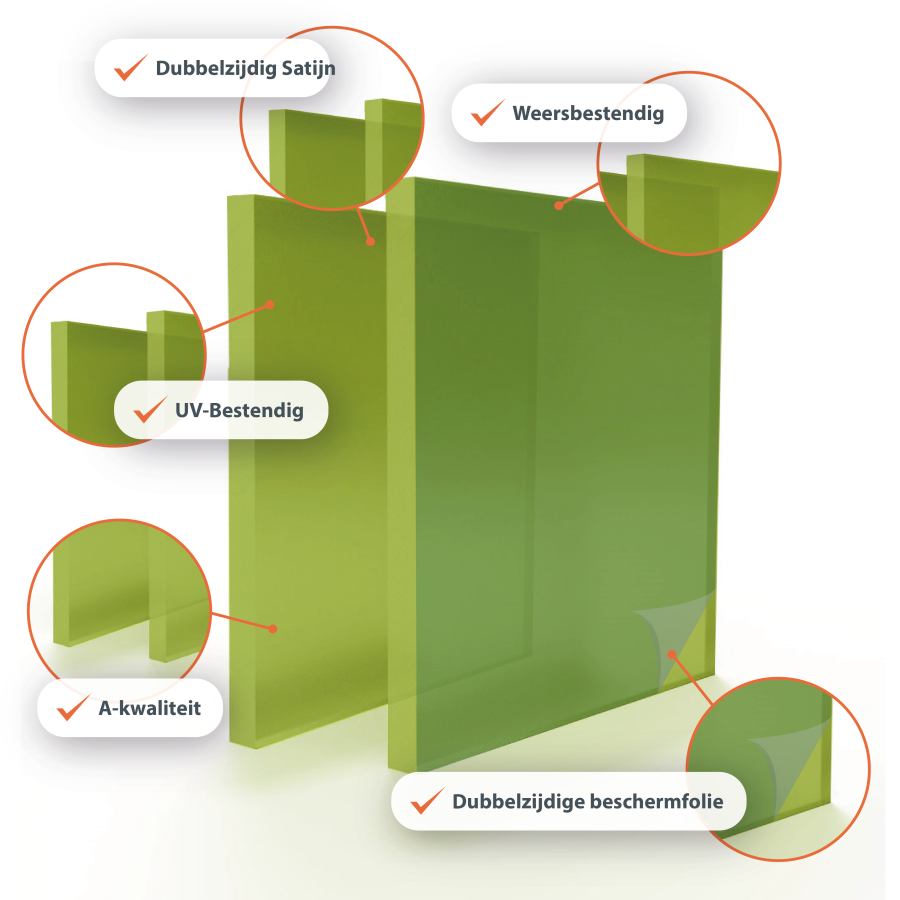 Dubbelzijdig Satijn

Weersbestendig

UV-Bestendig

A-kwaliteit

Dubbelzijdige beschermfolie