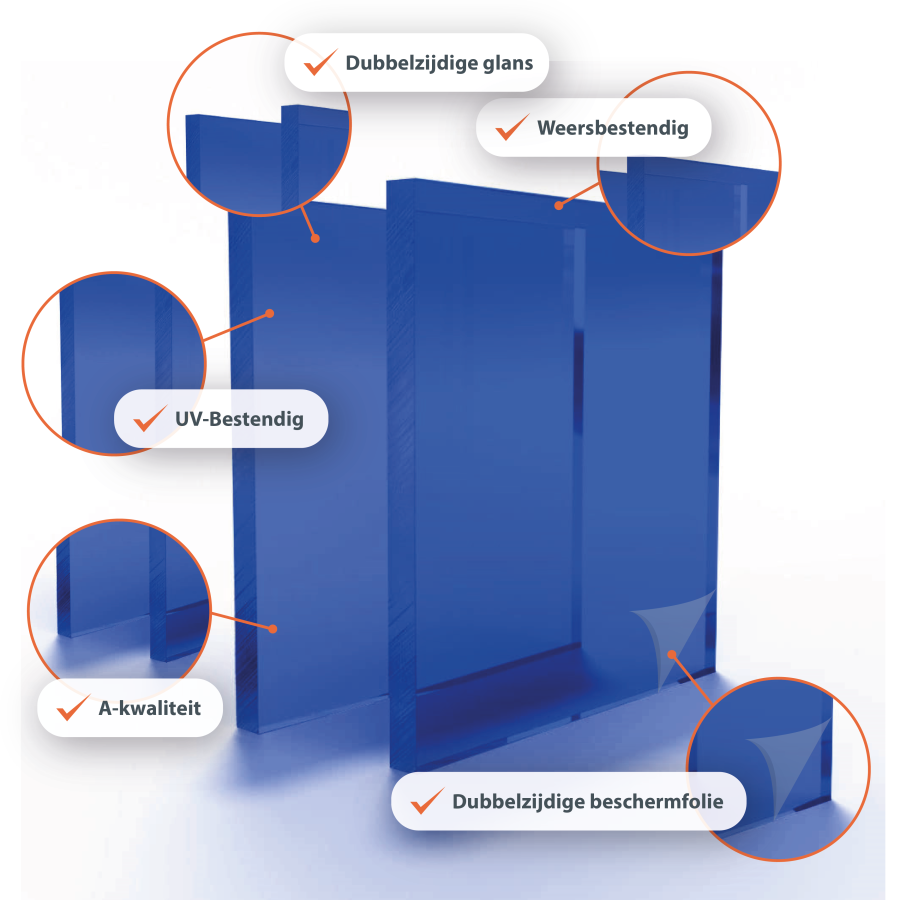 Dubbelzijdige glans

Weersbestendig

UV-Bestendig

A-kwaliteit

Dubbelzijdige beschermfolie