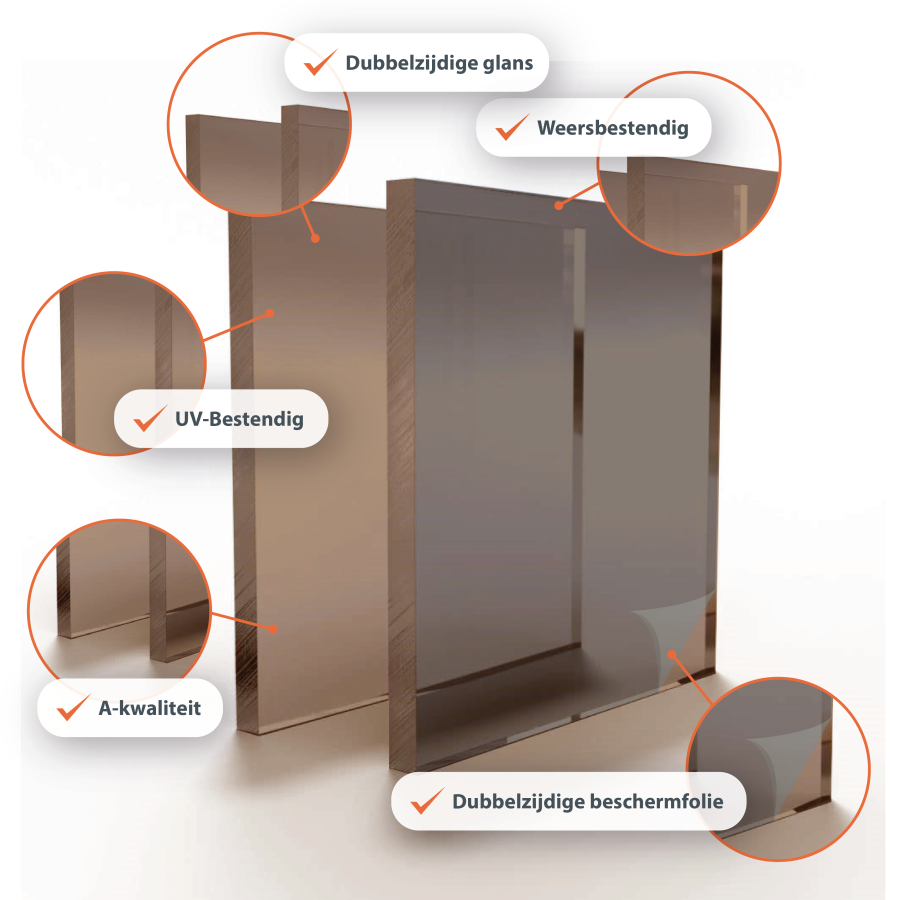 Dubbelzijdige glans

Weersbestendig

UV-Bestendig

A-kwaliteit

Dubbelzijdige beschermfolie